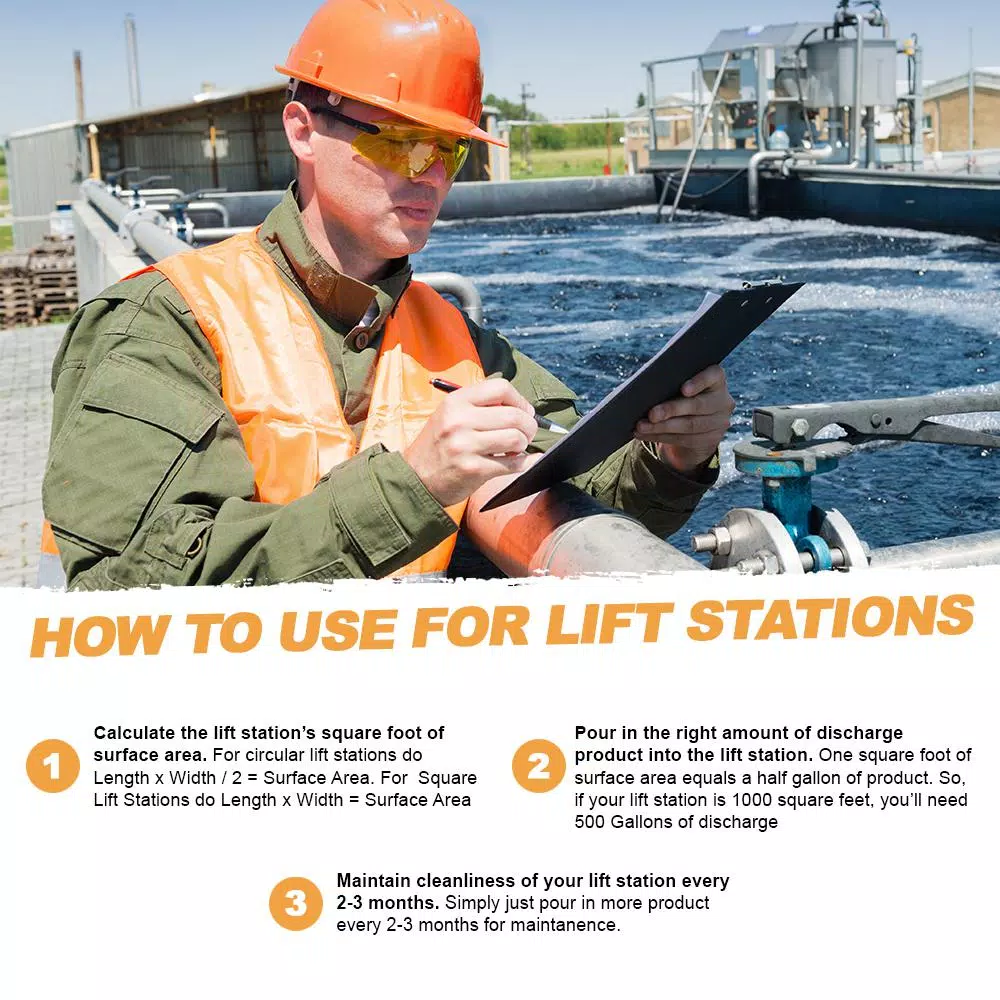 HOW TO USE FOR LIFT STATIONS

1 Calculate the lift station's square foot of surface area. For circular lift stations do Length x Width / 2 = Surface Area. For Square Lift Stations do Length x Width = Surface Area

2 Pour in the right amount of discharge product into the lift station. One square foot of surface area equals a half gallon of product. So, if your lift station is 1000 square feet, you'll need 500 Gallons of discharge

3 Maintain cleanliness of your lift station every 2-3 months. Simply just pour in more product every 2-3 months for maintanence.